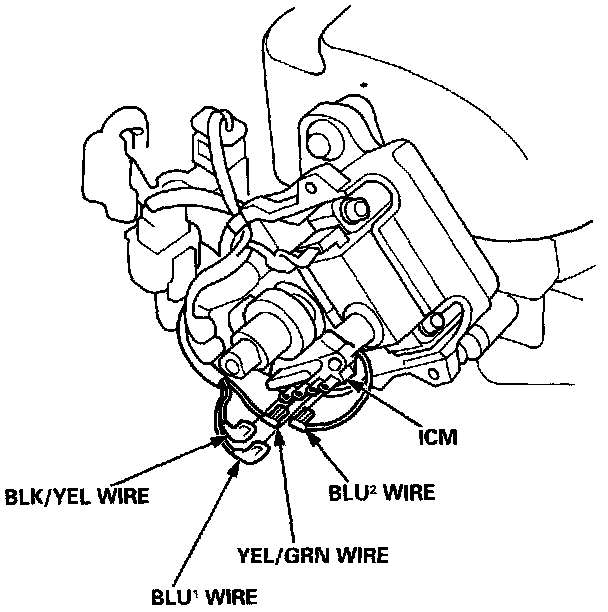 ICM

BLK/YEL WIRE

BLU$^2$ WIRE

YEL/GRN WIRE

BLU$^1$ WIRE