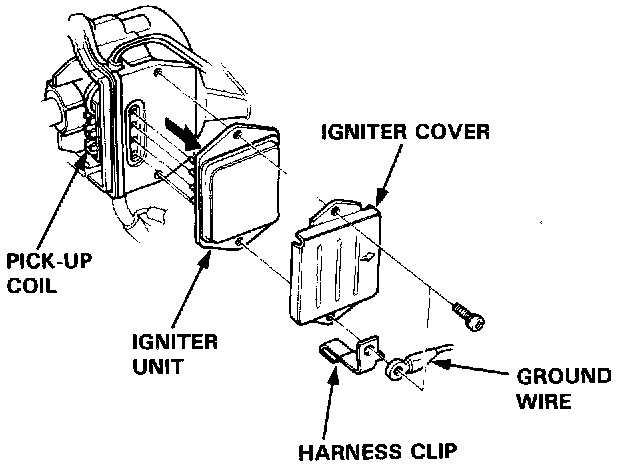 IGNITER COVER

PICK-UP COIL

IGNITER UNIT

GROUND WIRE

HARNESS CLIP