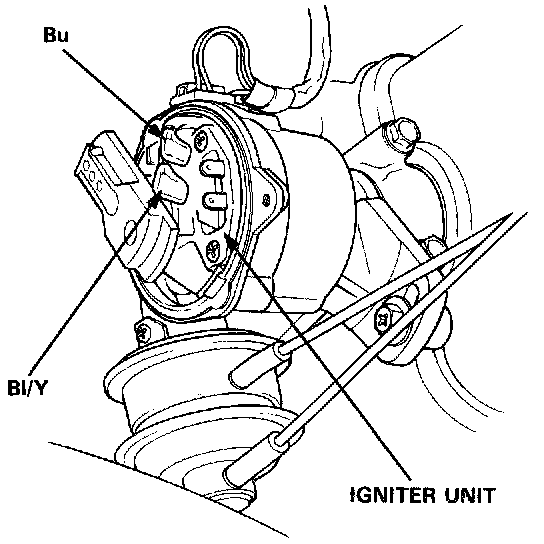 Bu

Bl/Y

IGNITER UNIT