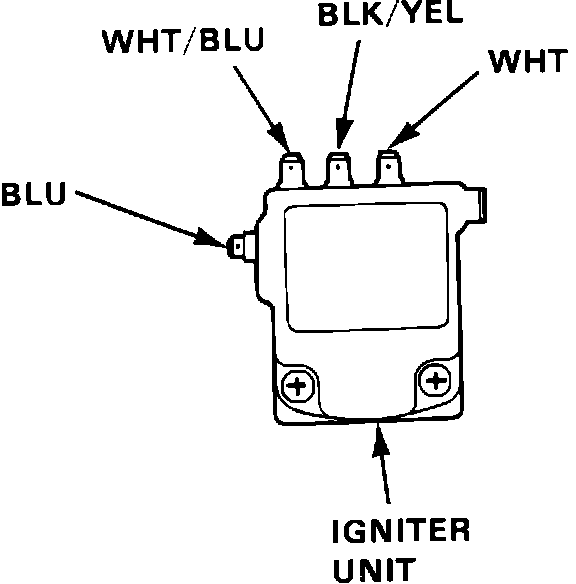 BLK/YEL
WHT/BLU
WHT
BLU
IGNITER UNIT