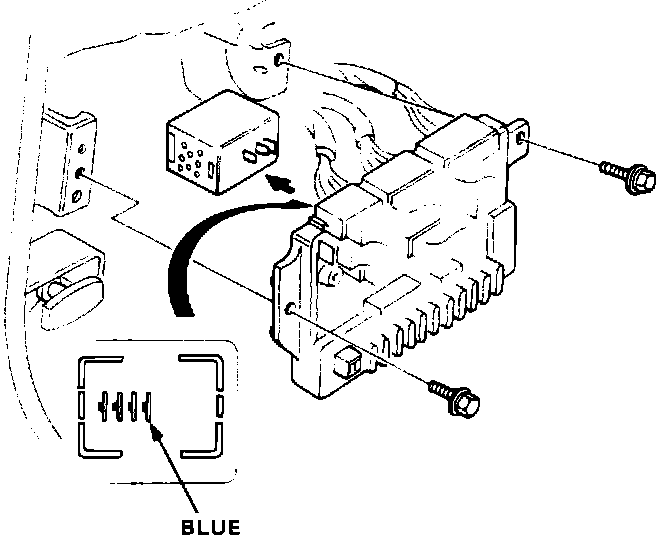 BLUE