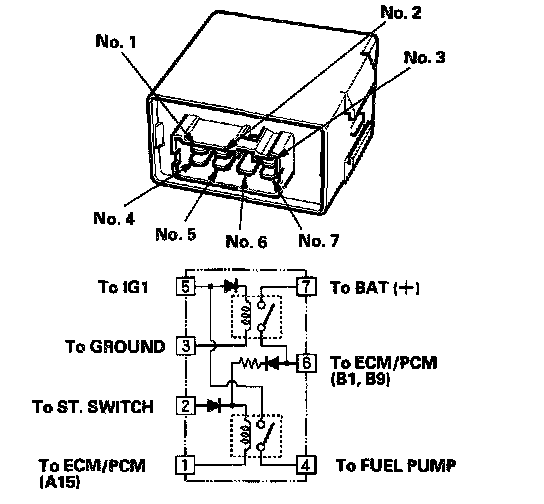 No. 1
No. 2
No. 3
No. 4
No. 5
No. 6
No. 7

To IG1
5
7
To BAT (+)
To GROUND
3
6
To ECM/PCM (B1, B9)
To ST. SWITCH
2
To ECM/PCM (A15)
1
4
To FUEL PUMP