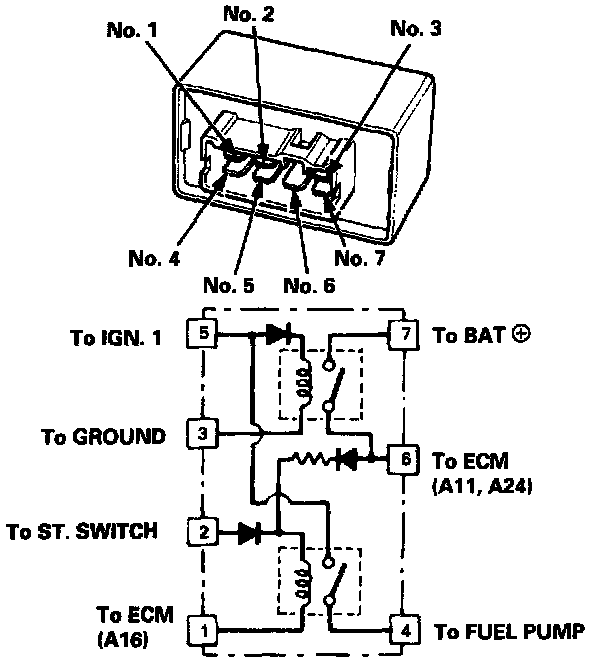 No. 1
No. 2
No. 3
No. 4
No. 5
No. 6
No. 7

To IGN. 1
5
7
To BAT ⊕
To GROUND
3
6
To ECM (A11, A24)
To ST. SWITCH
2
To ECM (A16)
1
4
To FUEL PUMP