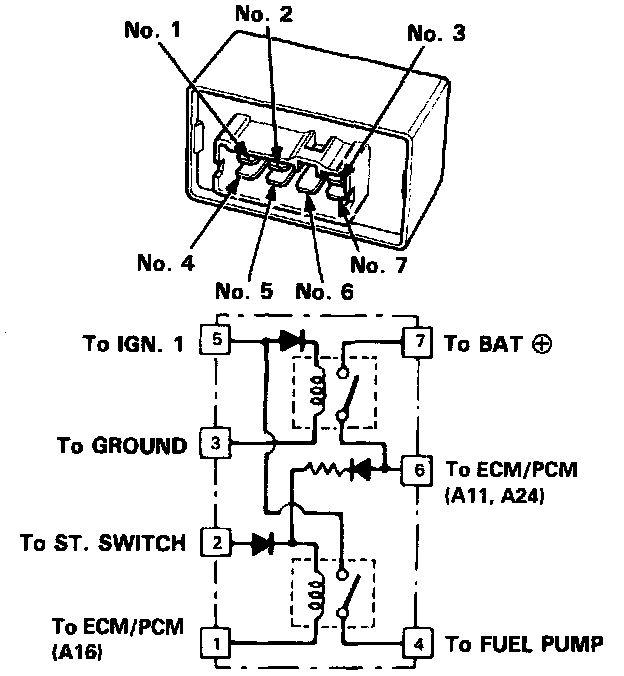 No. 1
No. 2
No. 3
No. 4
No. 5
No. 6
No. 7

To IGN. 1
5
7
To BAT ⊕
To GROUND
3
6
To ECM/PCM (A11, A24)
To ST. SWITCH
2
To ECM/PCM (A16)
1
4
To FUEL PUMP