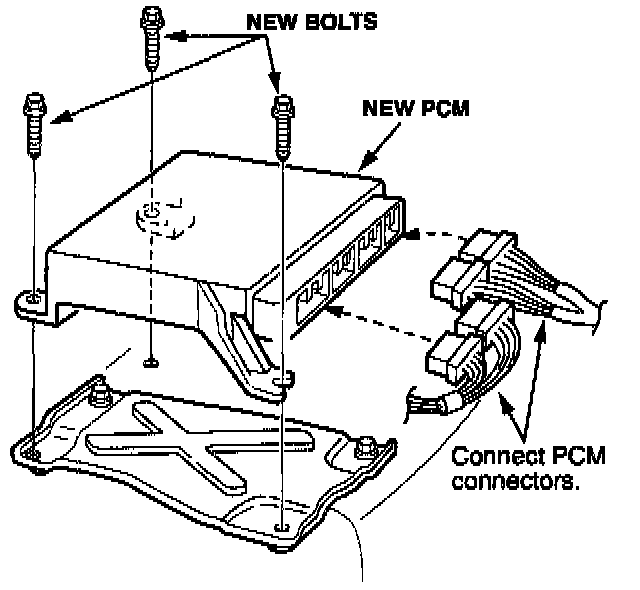 NEW BOLTS

NEW PCM

Connect PCM connectors.