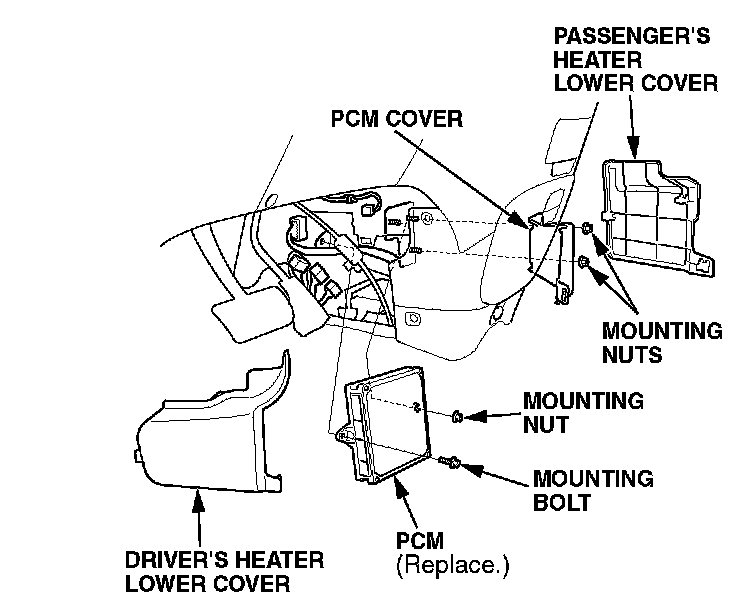 PASSENGER'S HEATER LOWER COVER

PCM COVER

MOUNTING NUTS

MOUNTING NUT

MOUNTING BOLT

PCM
(Replace.)

DRIVER'S HEATER LOWER COVER