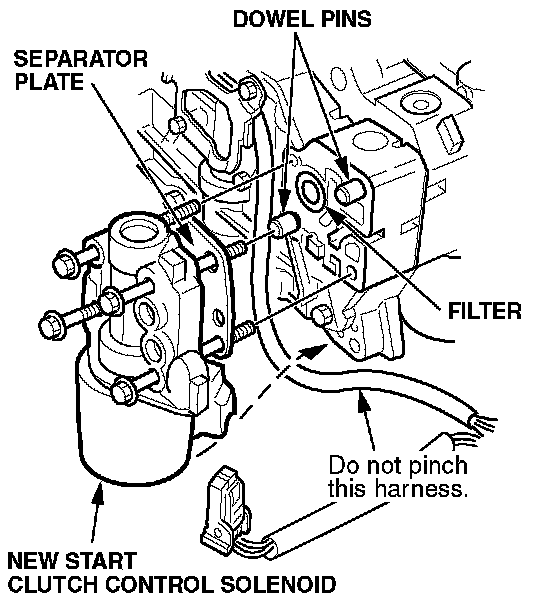 DOWEL PINS

SEPARATOR PLATE

FILTER

Do not pinch this harness.

NEW START CLUTCH CONTROL SOLENOID