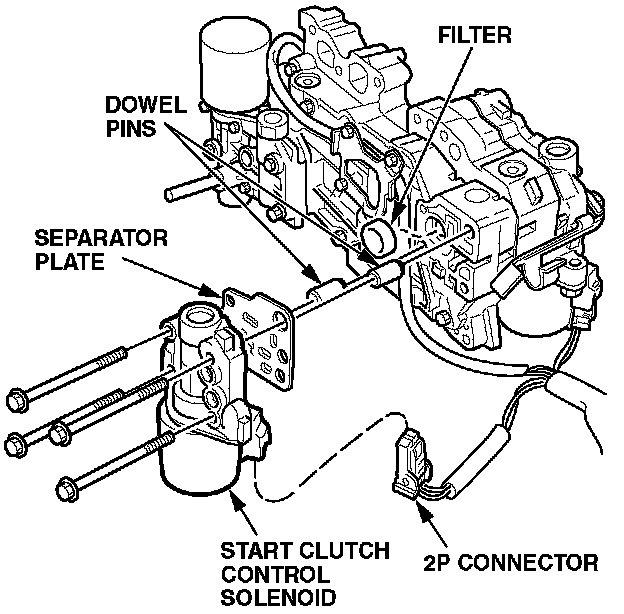 FILTER

DOWEL PINS

SEPARATOR PLATE

START CLUTCH CONTROL SOLENOID

2P CONNECTOR