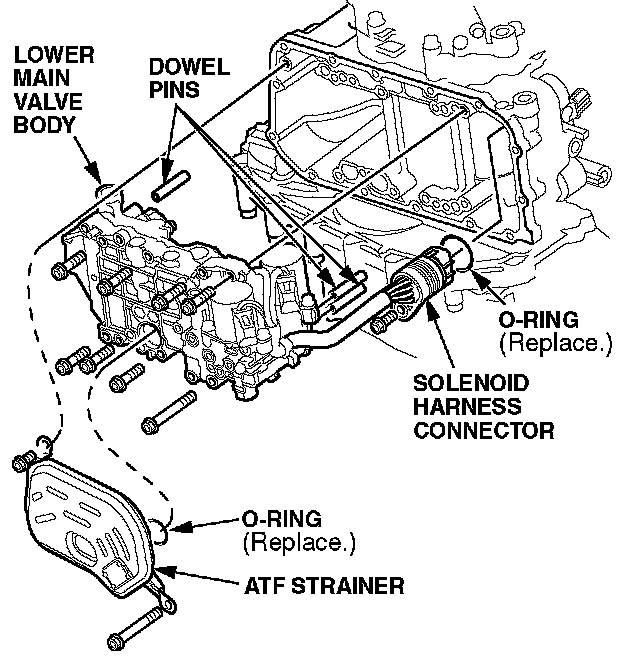 LOWER MAIN VALVE BODY

DOWEL PINS

O-RING (Replace.)

SOLENOID HARNESS CONNECTOR

O-RING (Replace.)

ATF STRAINER