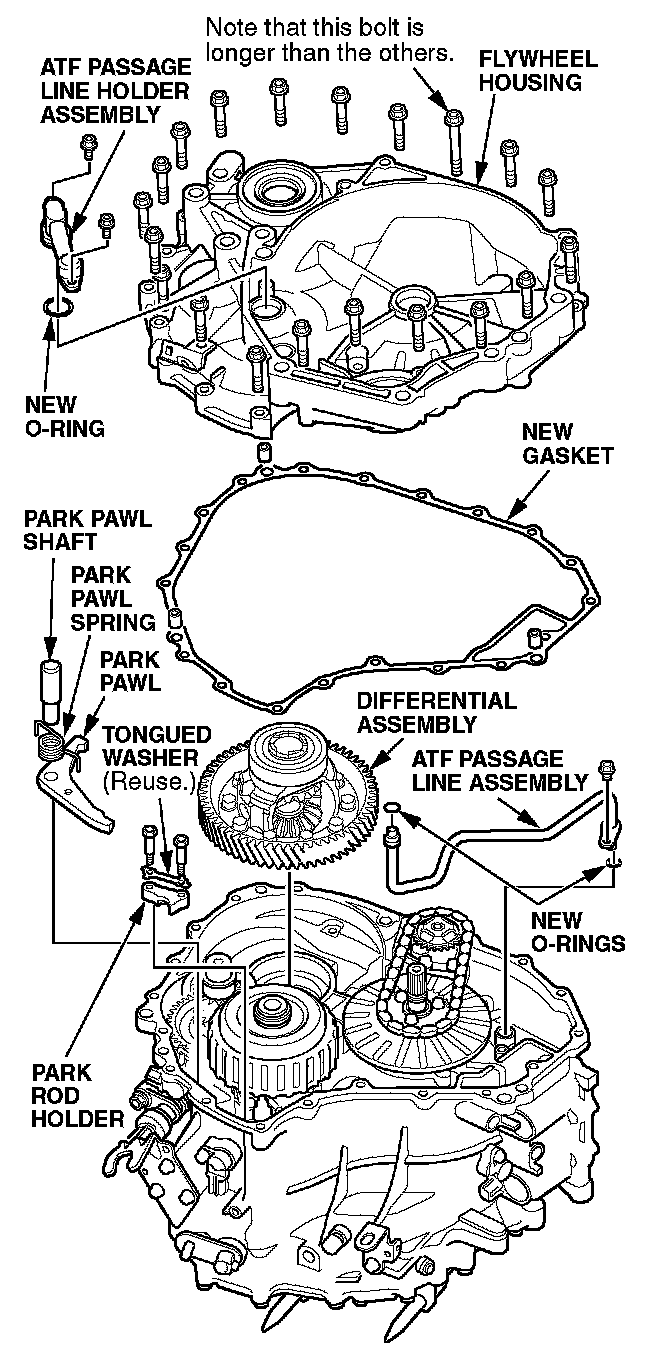 Note that this bolt is longer than the others.

ATF PASSAGE LINE HOLDER ASSEMBLY

FLYWHEEL HOUSING

NEW O-RING

NEW GASKET

PARK PAWL SHAFT

PARK PAWL SPRING

PARK PAWL

TONGUED WASHER (Reuse.)

DIFFERENTIAL ASSEMBLY

ATF PASSAGE LINE ASSEMBLY

NEW O-RINGS

PARK ROD HOLDER