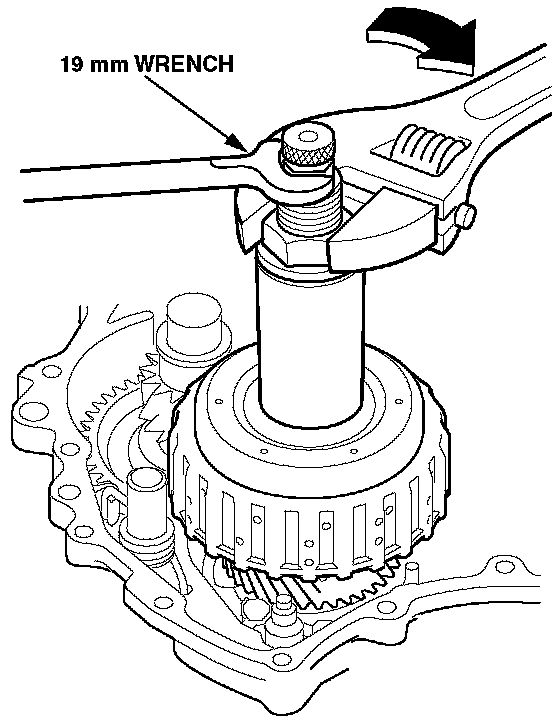 19 mm WRENCH