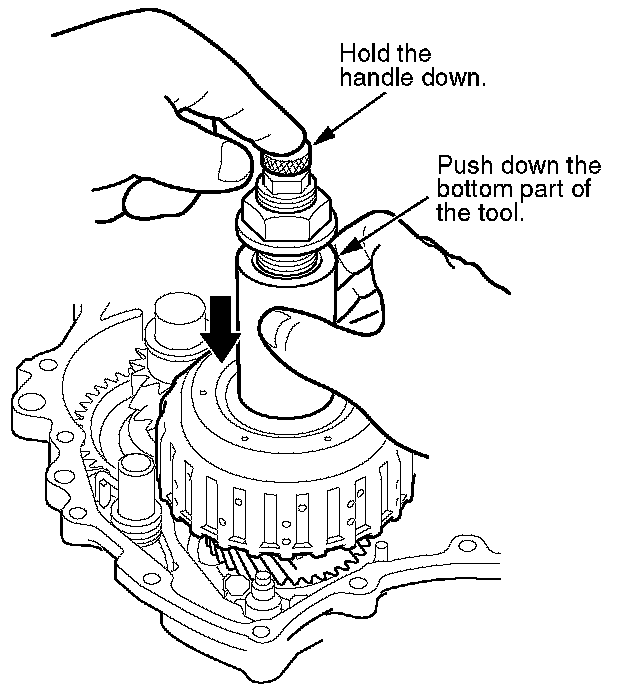 Hold the handle down.

Push down the bottom part of the tool.