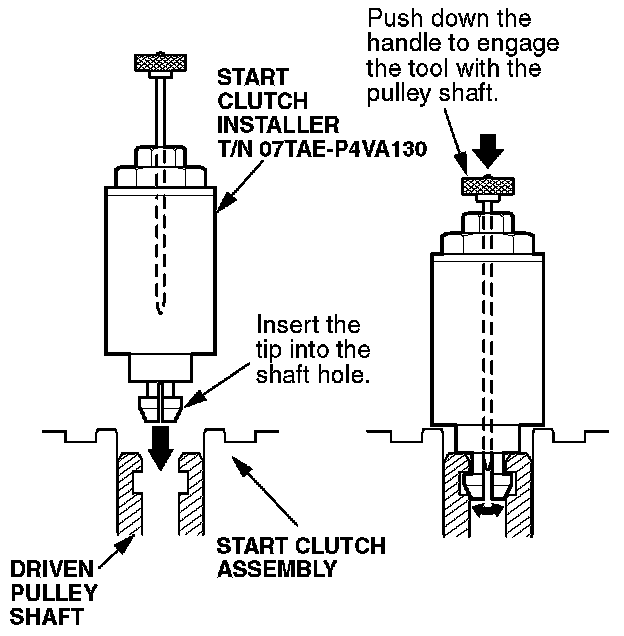 START CLUTCH INSTALLER T/N 07TAE-P4VA130

Push down the handle to engage the tool with the pulley shaft.

Insert the tip into the shaft hole.

START CLUTCH ASSEMBLY

DRIVEN PULLEY SHAFT