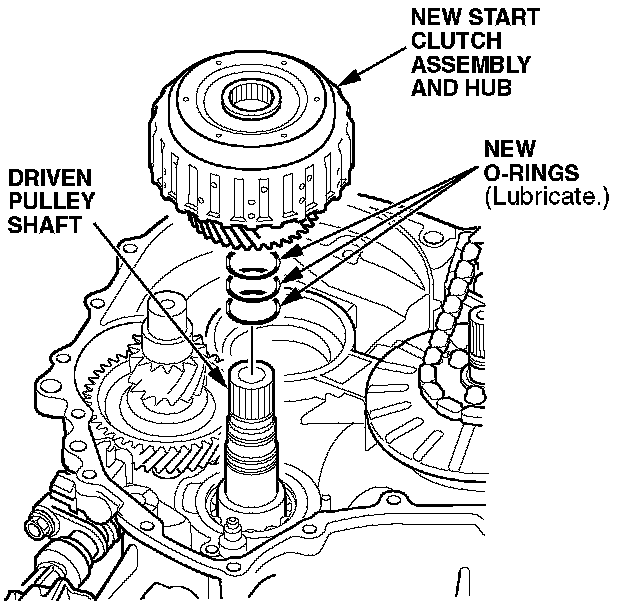 NEW START CLUTCH ASSEMBLY AND HUB

NEW O-RINGS (Lubricate.)

DRIVEN PULLEY SHAFT