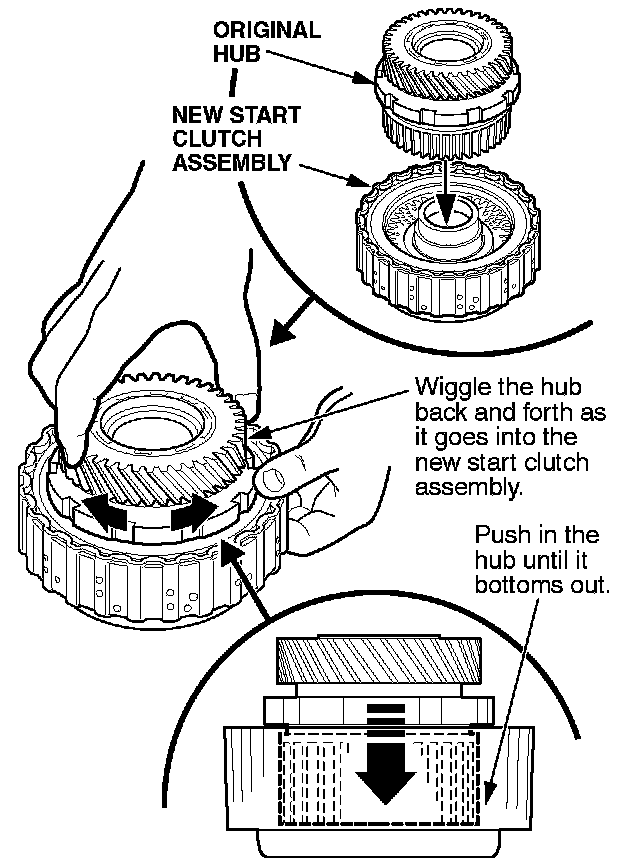 ORIGINAL HUB

NEW START CLUTCH ASSEMBLY

Wiggle the hub back and forth as it goes into the new start clutch assembly.

Push in the hub until it bottoms out.