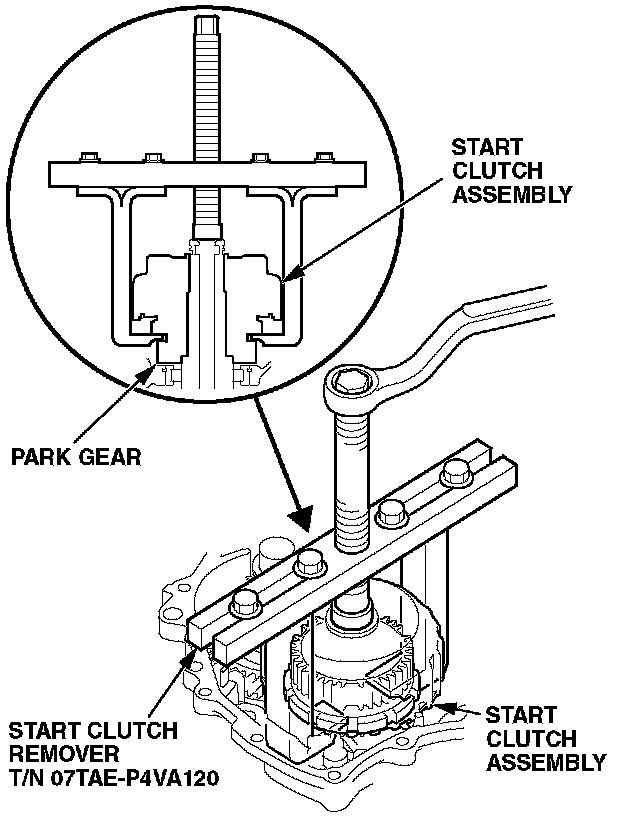 START CLUTCH ASSEMBLY

PARK GEAR

START CLUTCH REMOVER T/N 07TAE-P4VA120

START CLUTCH ASSEMBLY