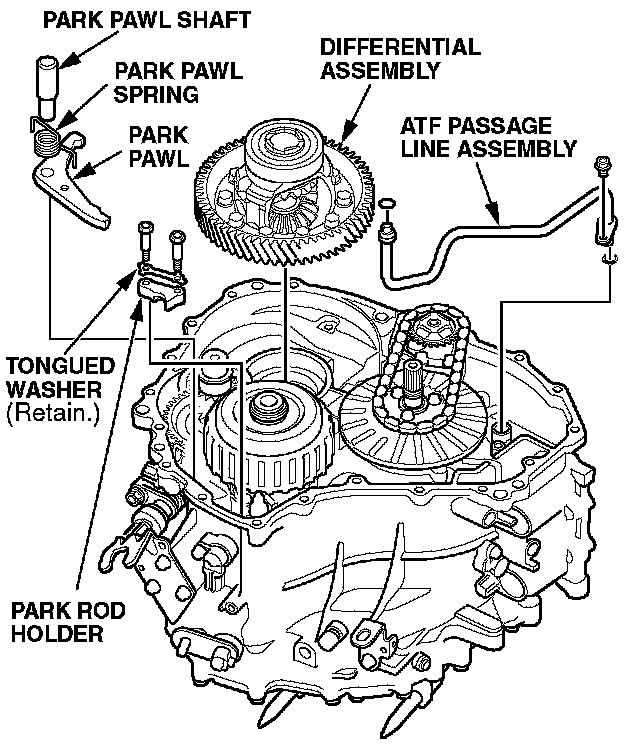 PARK PAWL SHAFT

PARK PAWL SPRING

PARK PAWL

DIFFERENTIAL ASSEMBLY

ATF PASSAGE LINE ASSEMBLY

TONGUED WASHER (Retain.)

PARK ROD HOLDER