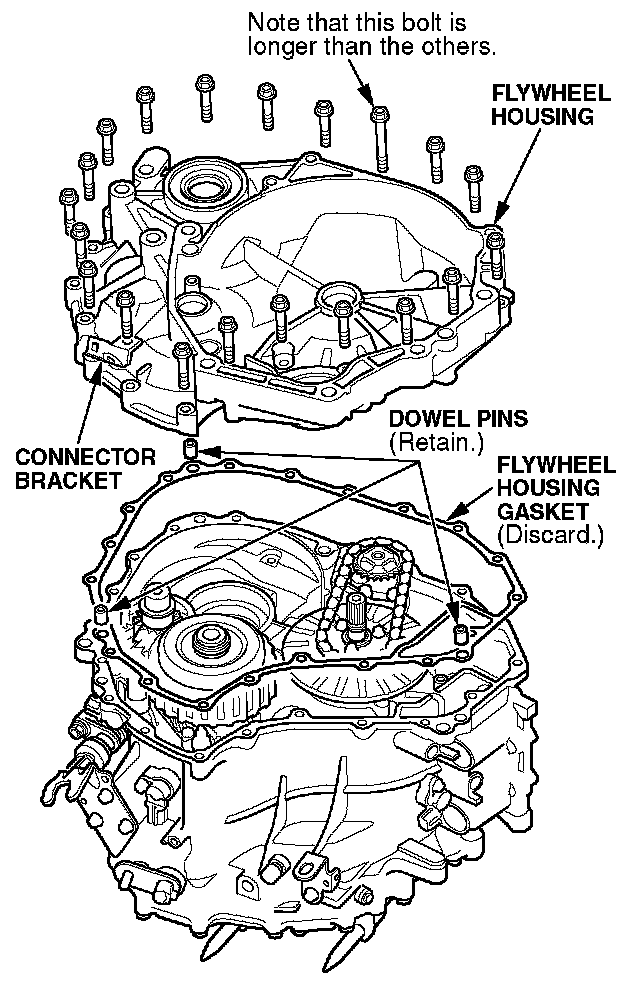 Note that this bolt is longer than the others.

FLYWHEEL HOUSING

DOWEL PINS
(Retain.)

CONNECTOR BRACKET

FLYWHEEL HOUSING GASKET
(Discard.)