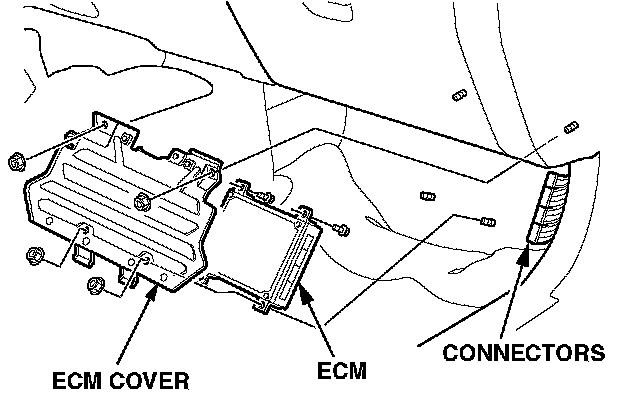 ECM COVER

ECM

CONNECTORS