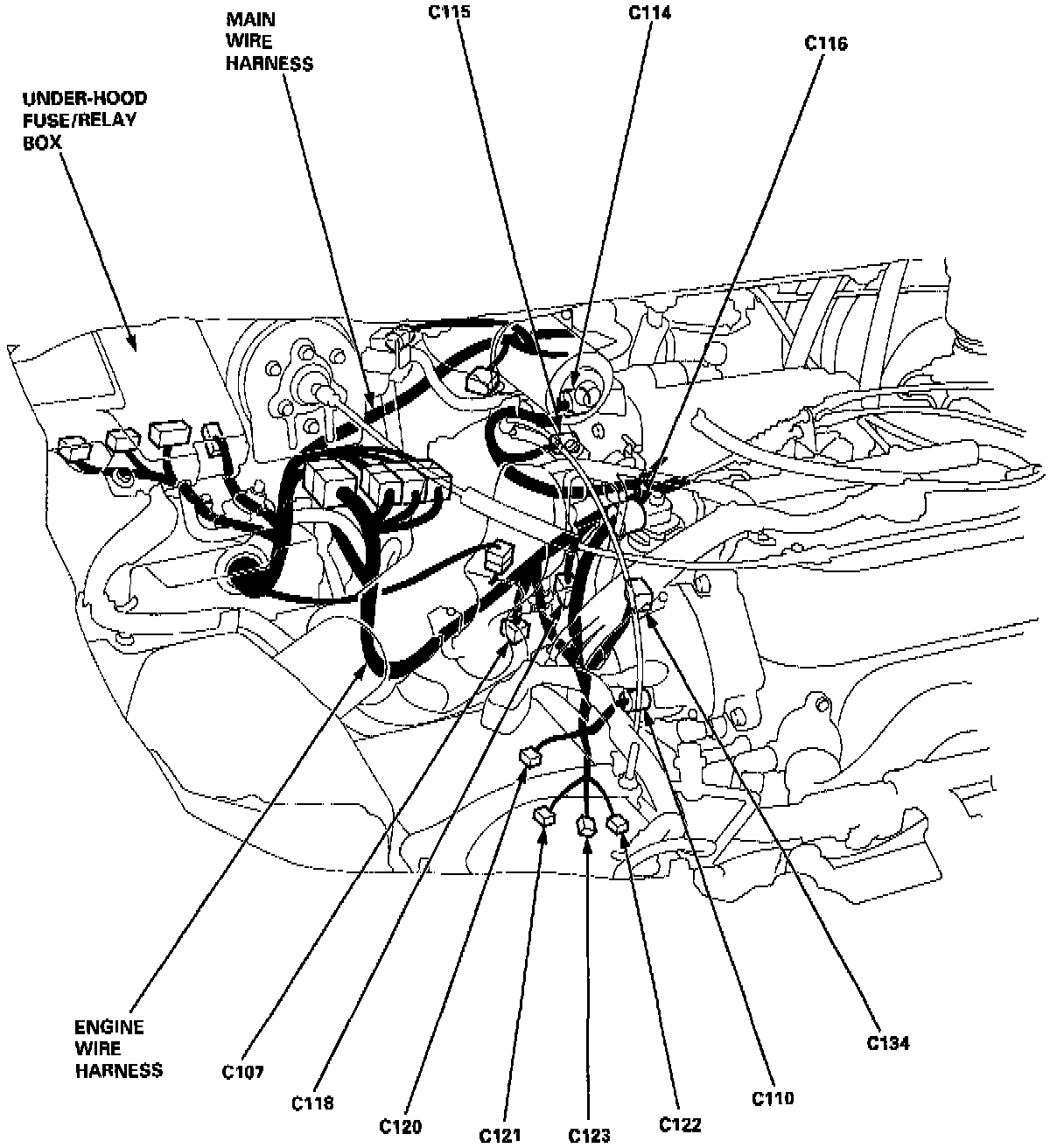 MAIN WIRE HARNESS

C115

C114

C116

UNDER-HOOD FUSE/RELAY BOX

ENGINE WIRE HARNESS

C107

C118

C120

C121

C123

C122

C110

C134