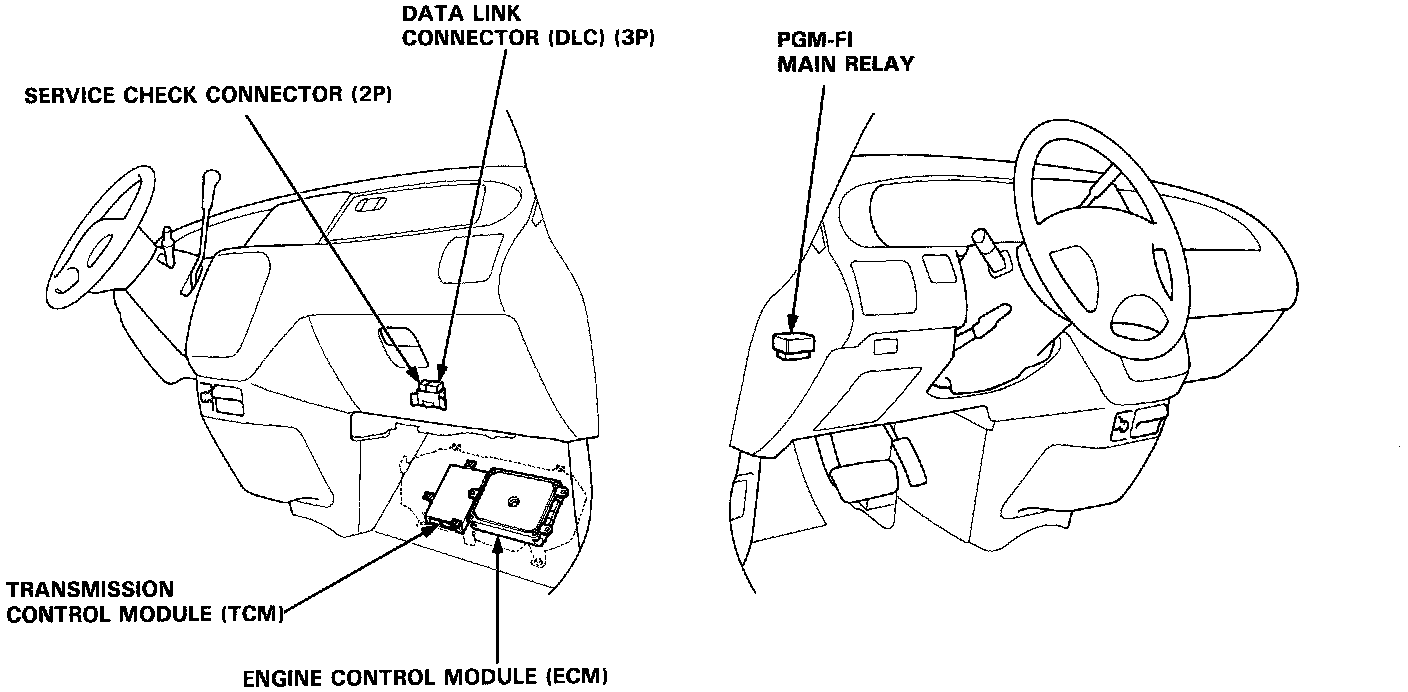 DATA LINK CONNECTOR (DLC) (3P)

SERVICE CHECK CONNECTOR (2P)

PGM-FI MAIN RELAY

TRANSMISSION CONTROL MODULE (TCM)

ENGINE CONTROL MODULE (ECM)