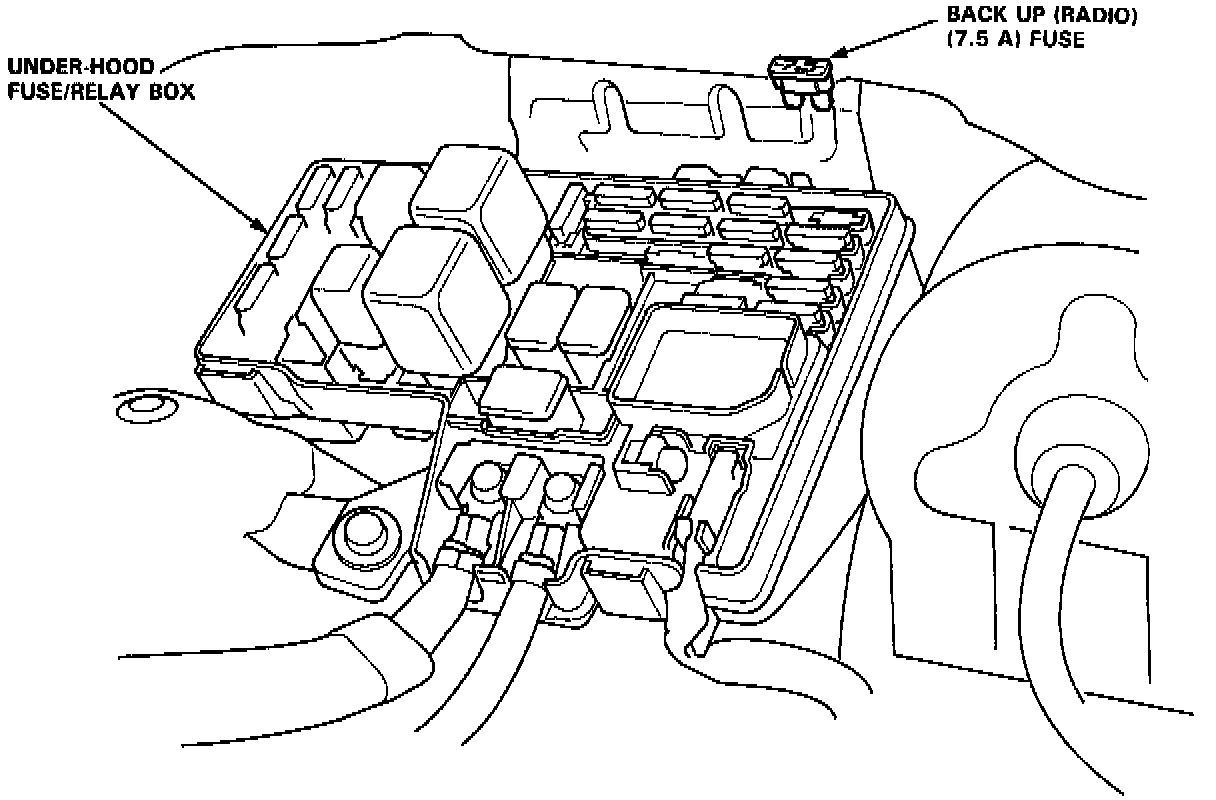 UNDER-HOOD FUSE/RELAY BOX

BACK UP (RADIO) (7.5 A) FUSE