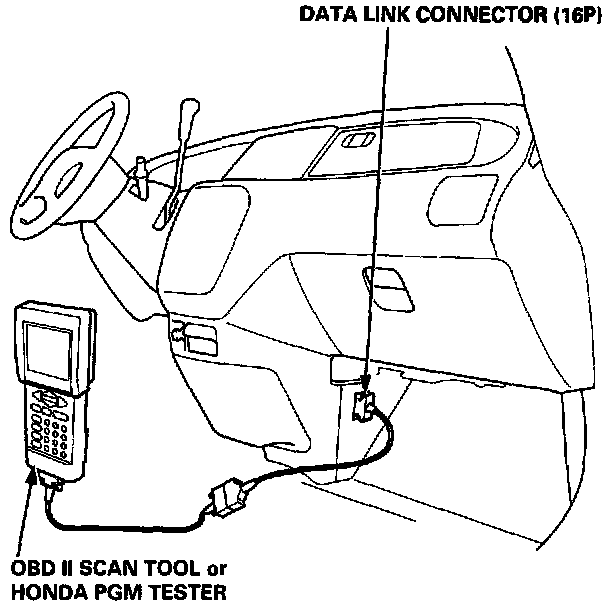 DATA LINK CONNECTOR (16P)

OBD II SCAN TOOL or
HONDA PGM TESTER