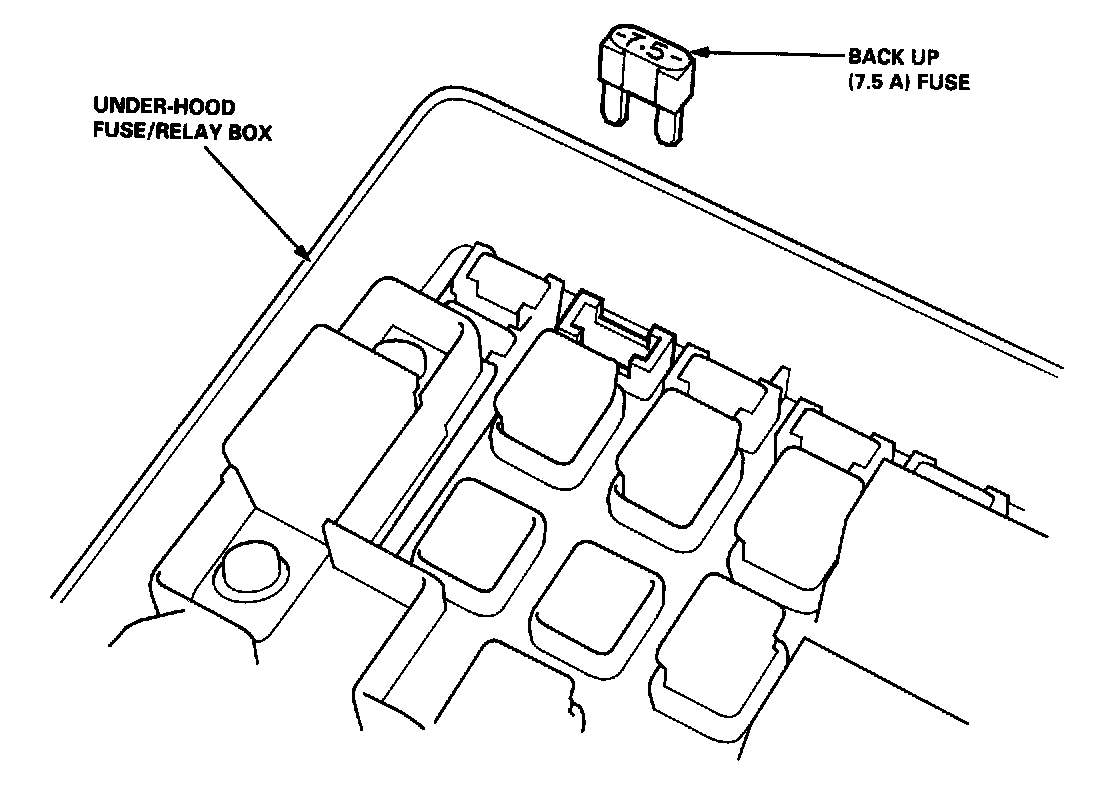 UNDER-HOOD FUSE/RELAY BOX

7.5

BACK UP (7.5 A) FUSE