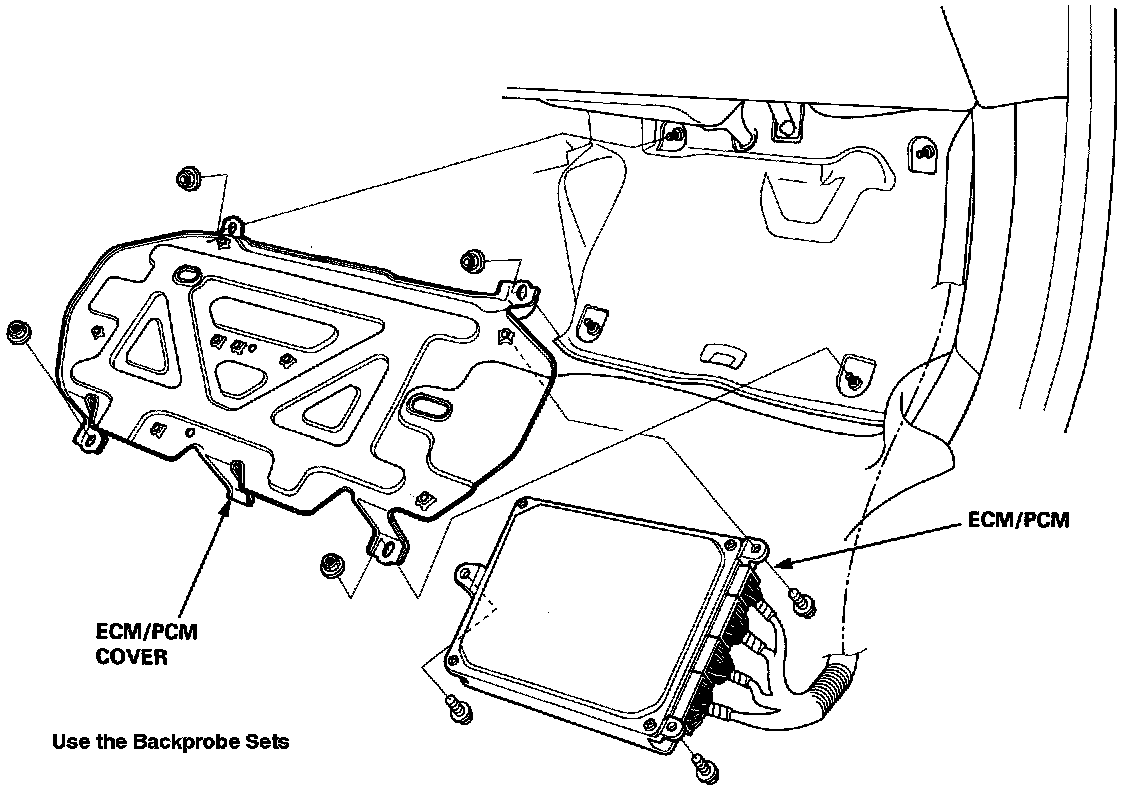 ECM/PCM

ECM/PCM
COVER

Use the Backprobe Sets