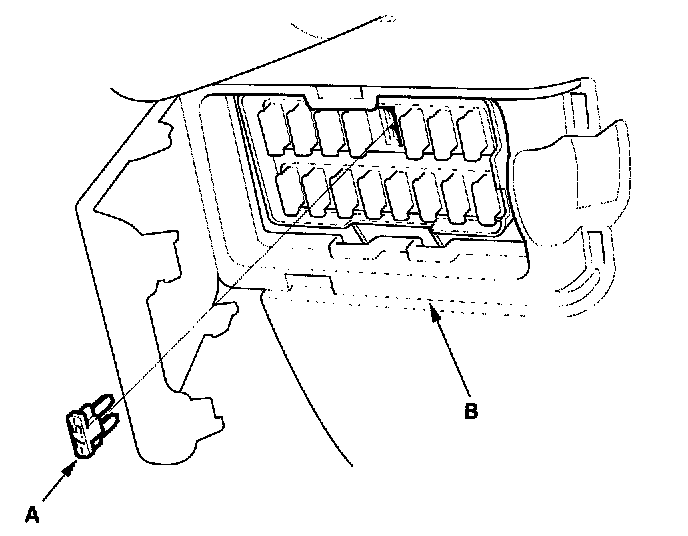 B

A