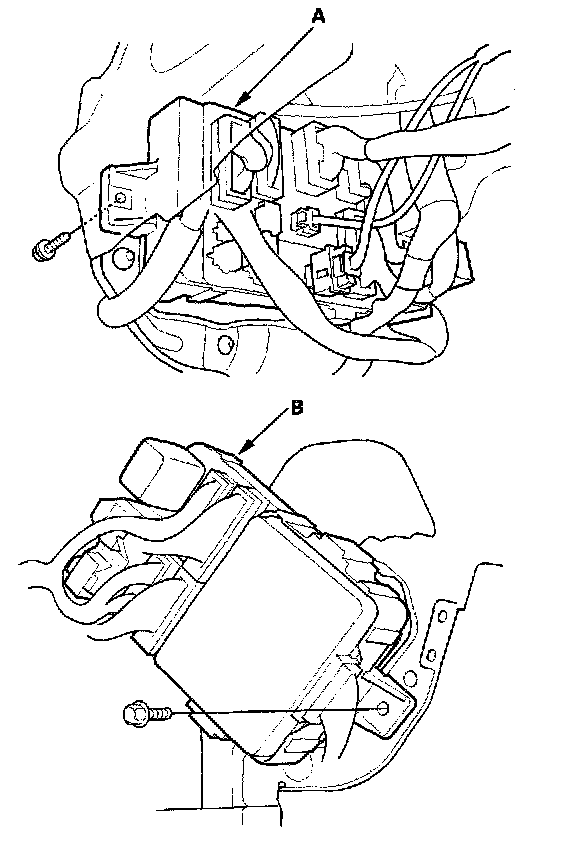 A

B