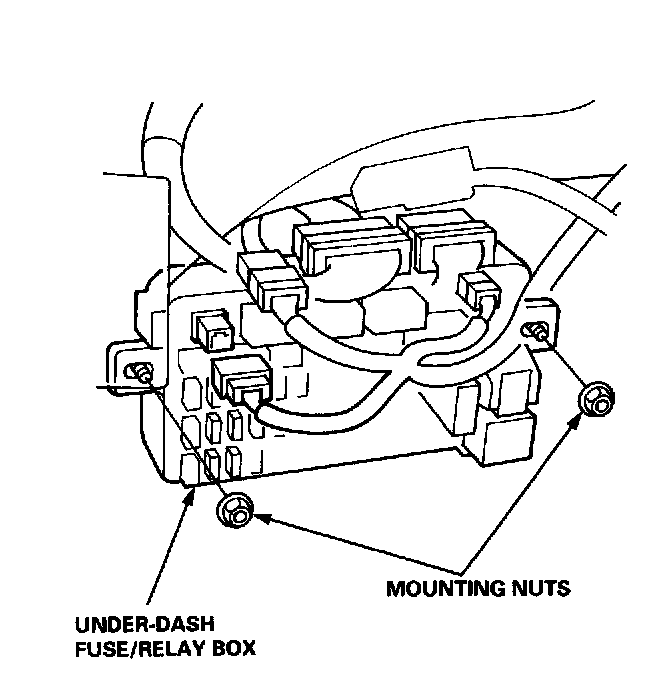 MOUNTING NUTS

UNDER-DASH
FUSE/RELAY BOX