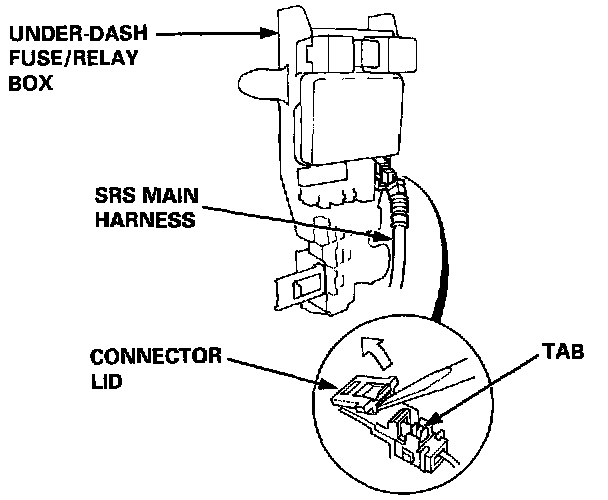 UNDER-DASH FUSE/RELAY BOX

SRS MAIN HARNESS

CONNECTOR LID

TAB