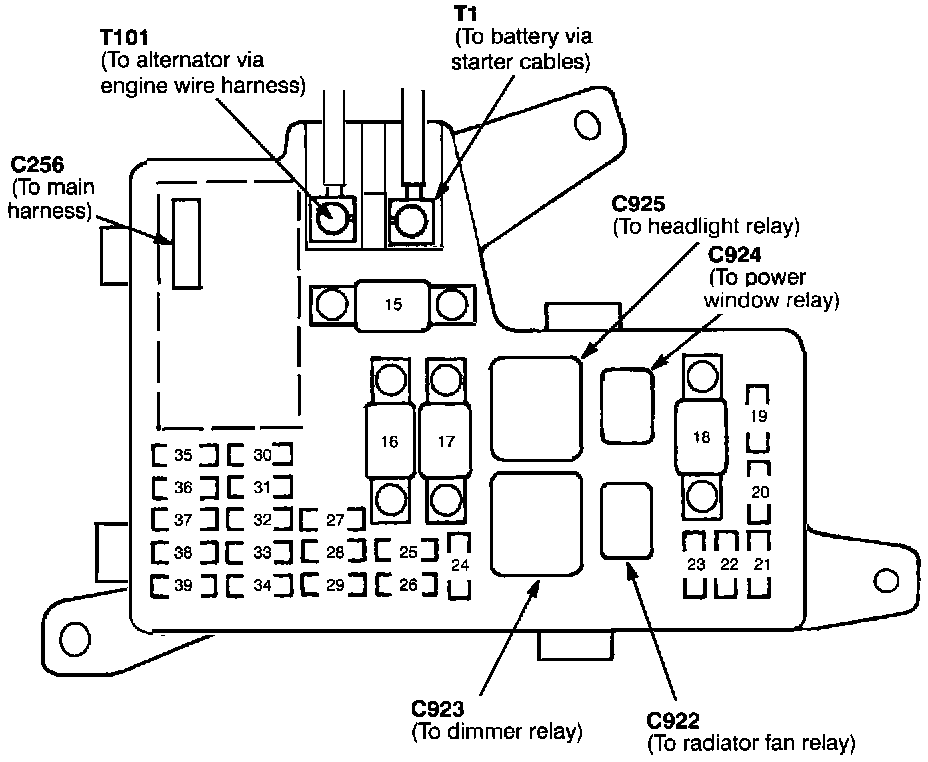 T101
(To alternator via engine wire harness)

T1
(To battery via starter cables)

C256
(To main harness)

C925
(To headlight relay)

C924
(To power window relay)

15

16

17

18

19

20

35 30
36 31
37 32 27
38 33 28 25
39 34 29 26

24

23 22 21

C923
(To dimmer relay)

C922
(To radiator fan relay)