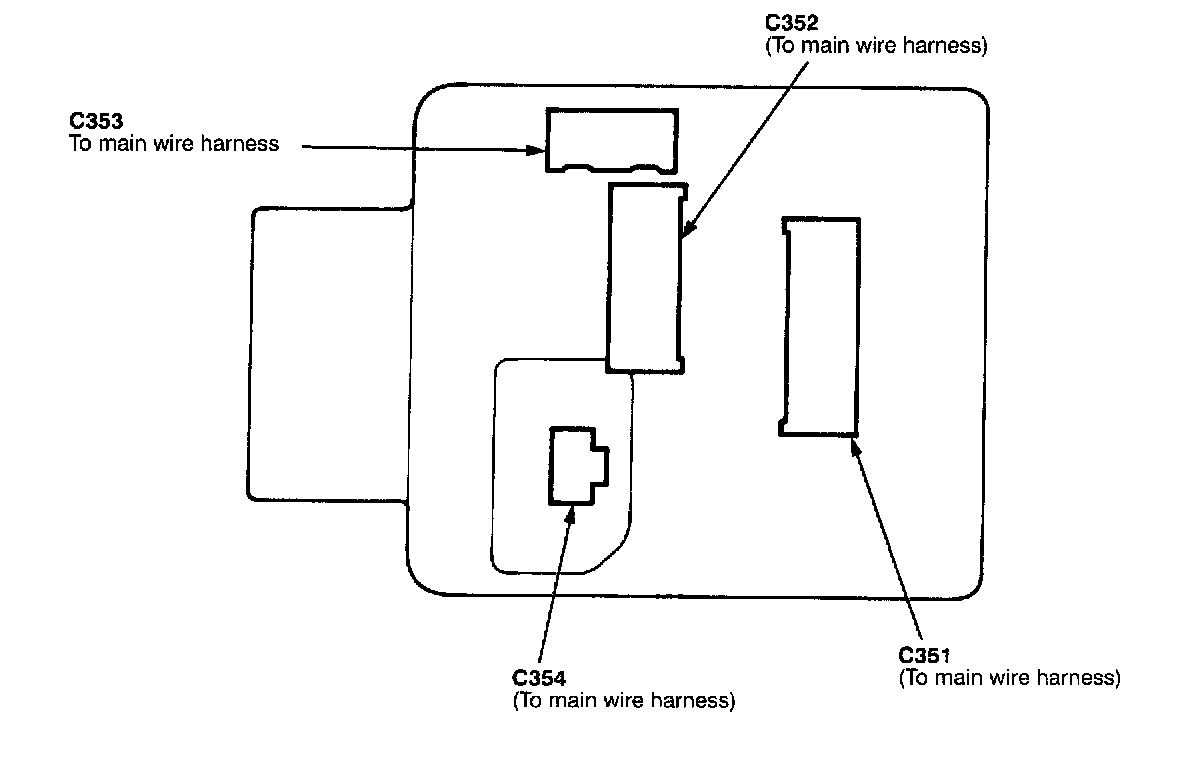 C352
(To main wire harness)

C353
To main wire harness

C354
(To main wire harness)

C351
(To main wire harness)