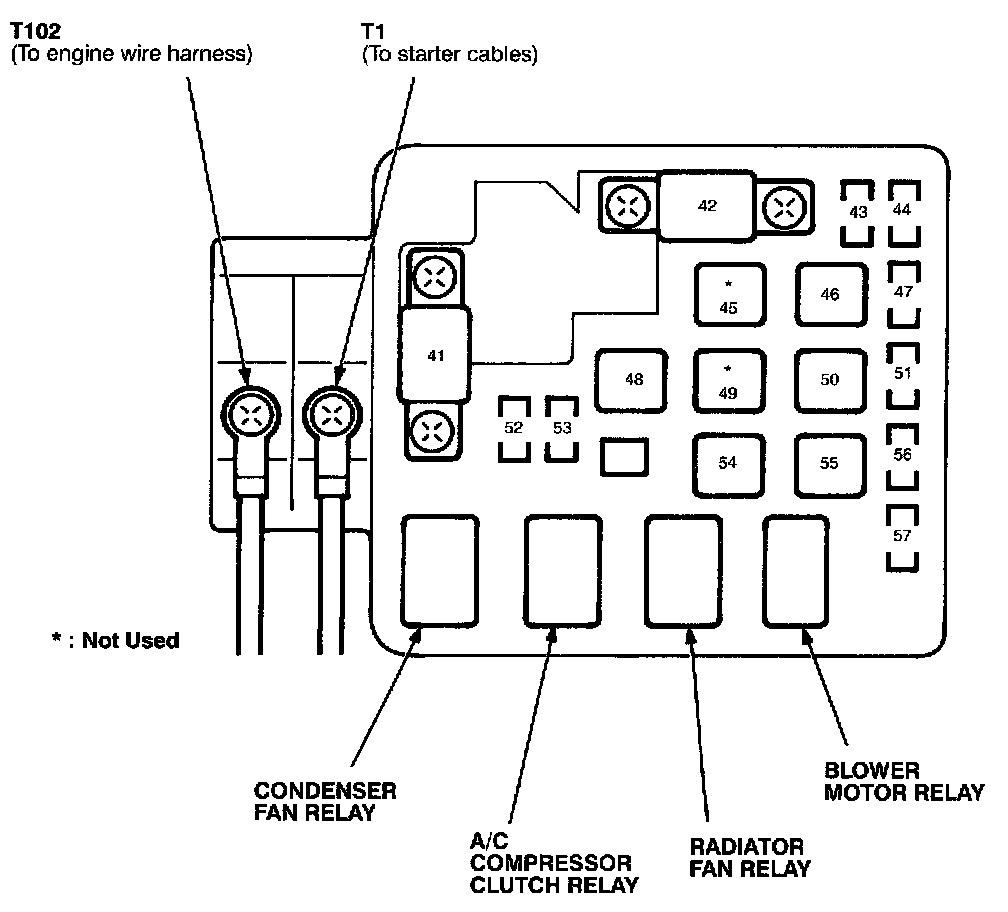 T102
(To engine wire harness)

T1
(To starter cables)

42

43

44

41

*
45

46

47

48

*
49

50

51

52

53

54

55

56

57

* : Not Used

CONDENSER
FAN RELAY

A/C
COMPRESSOR
CLUTCH RELAY

RADIATOR
FAN RELAY

BLOWER
MOTOR RELAY