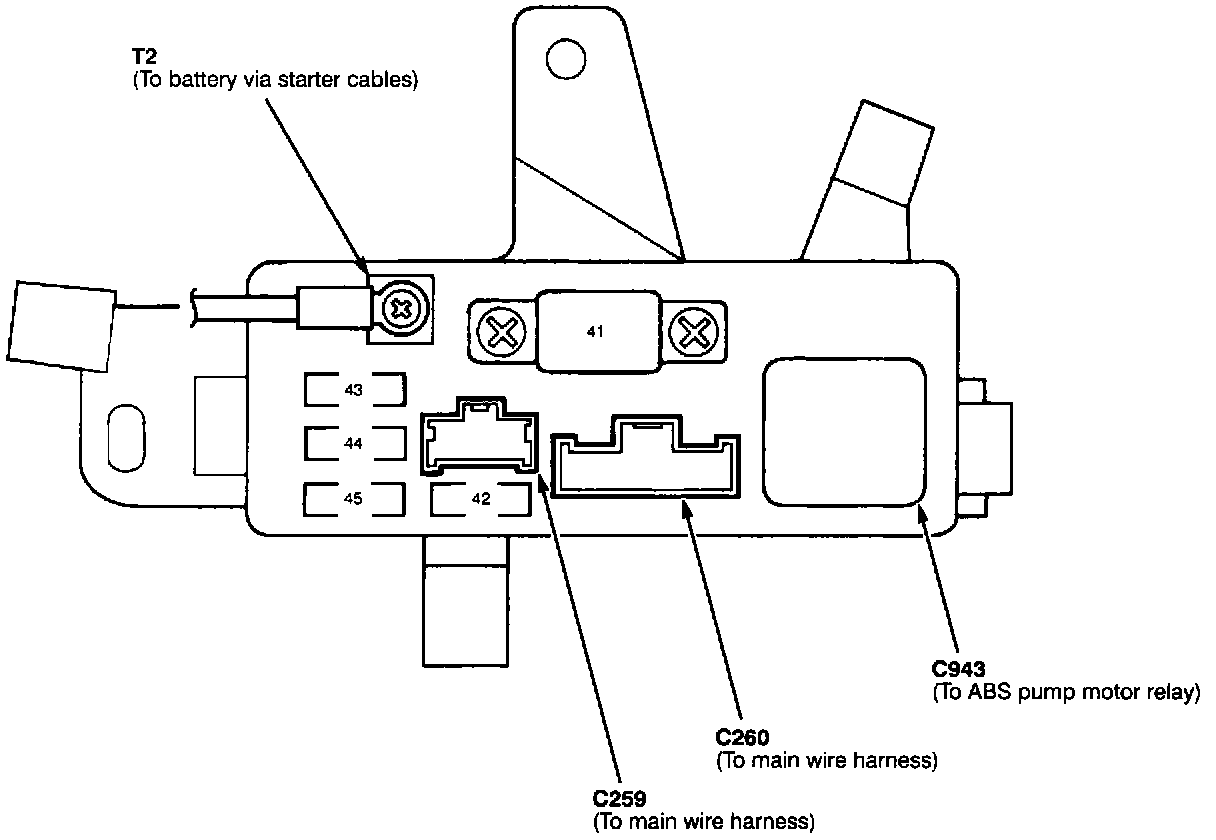 T2
(To battery via starter cables)

41

43

44

45

42

C943
(To ABS pump motor relay)

C260
(To main wire harness)

C259
(To main wire harness)