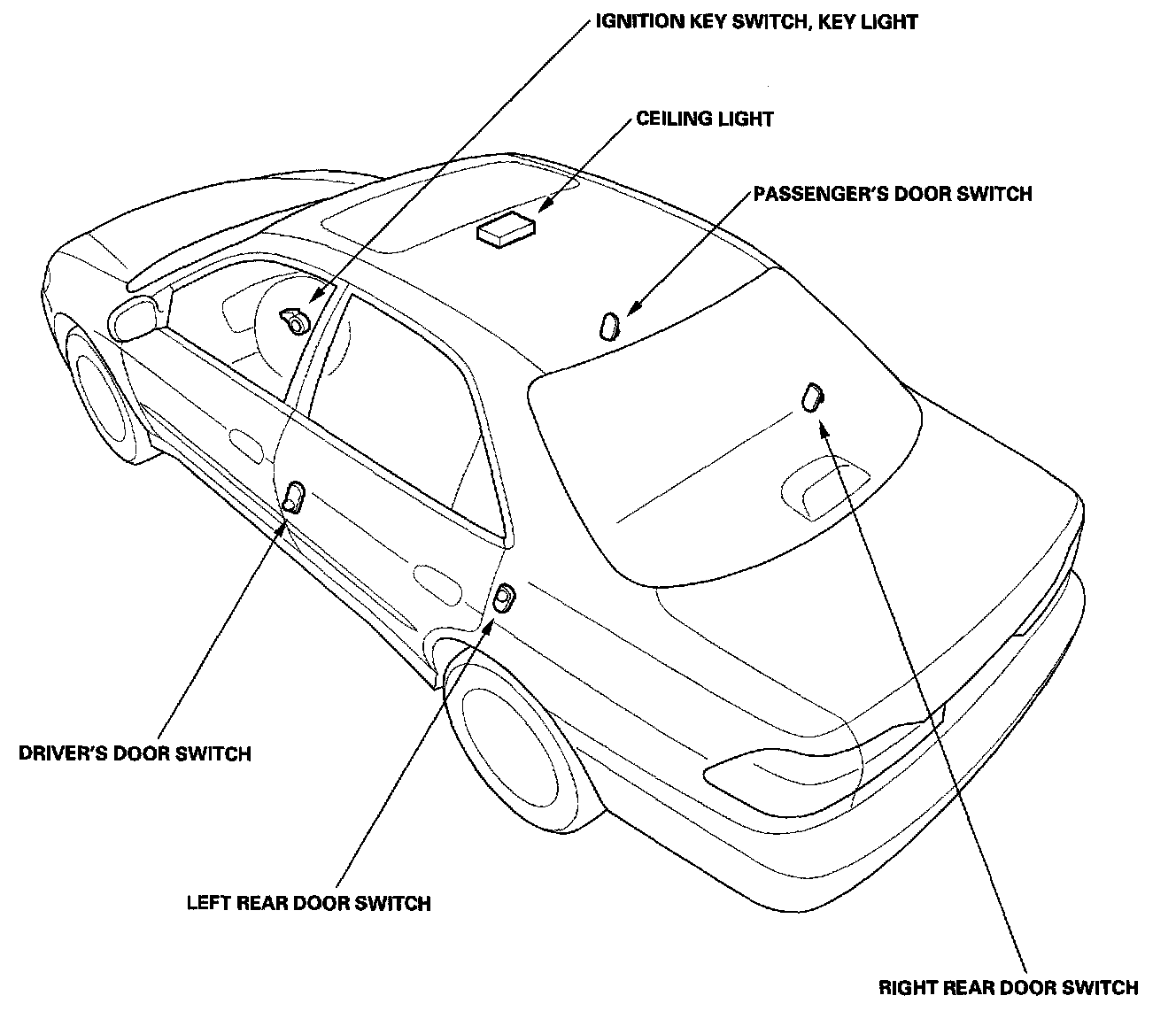 IGNITION KEY SWITCH, KEY LIGHT

CEILING LIGHT

PASSENGER'S DOOR SWITCH

DRIVER'S DOOR SWITCH

LEFT REAR DOOR SWITCH

RIGHT REAR DOOR SWITCH