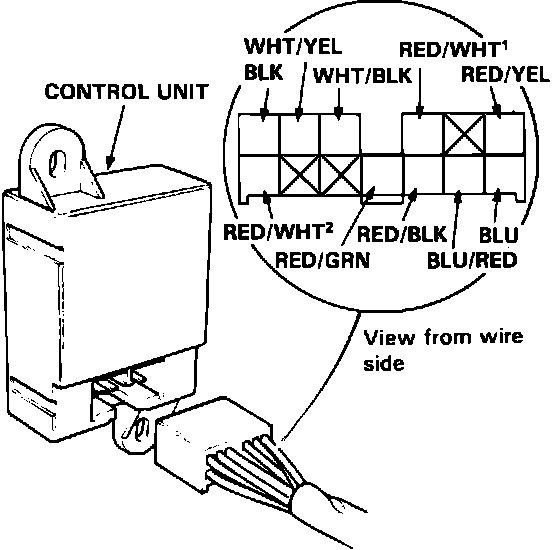 CONTROL UNIT

WHT/YEL
BLK
WHT/BLK
RED/WHT$^1$
RED/YEL

RED/WHT$^2$
RED/GRN
RED/BLK
BLU/RED
BLU

View from wire side