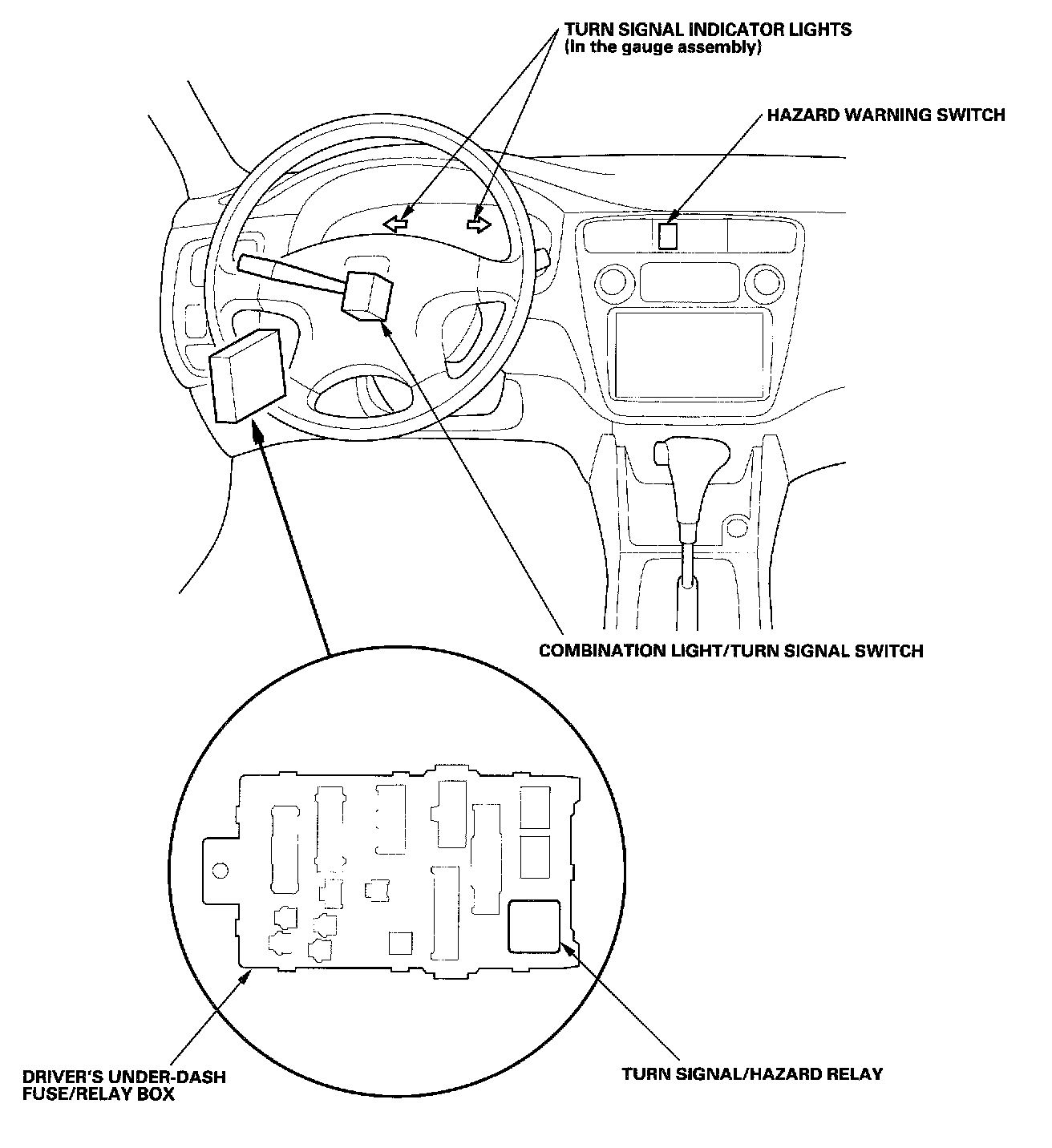 TURN SIGNAL INDICATOR LIGHTS
(In the gauge assembly)

HAZARD WARNING SWITCH

COMBINATION LIGHT/TURN SIGNAL SWITCH

DRIVER'S UNDER-DASH
FUSE/RELAY BOX

TURN SIGNAL/HAZARD RELAY