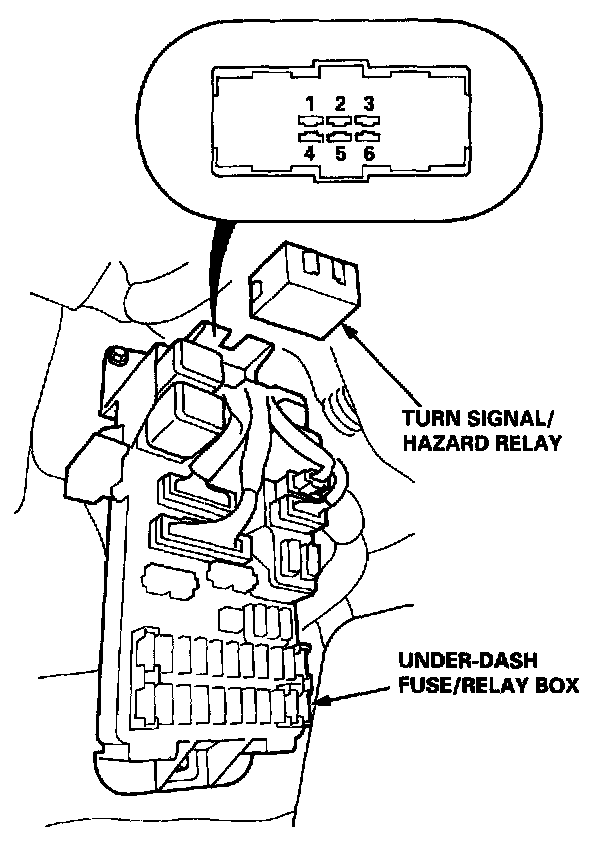 1 2 3
4 5 6

TURN SIGNAL/
HAZARD RELAY

UNDER-DASH
FUSE/RELAY BOX