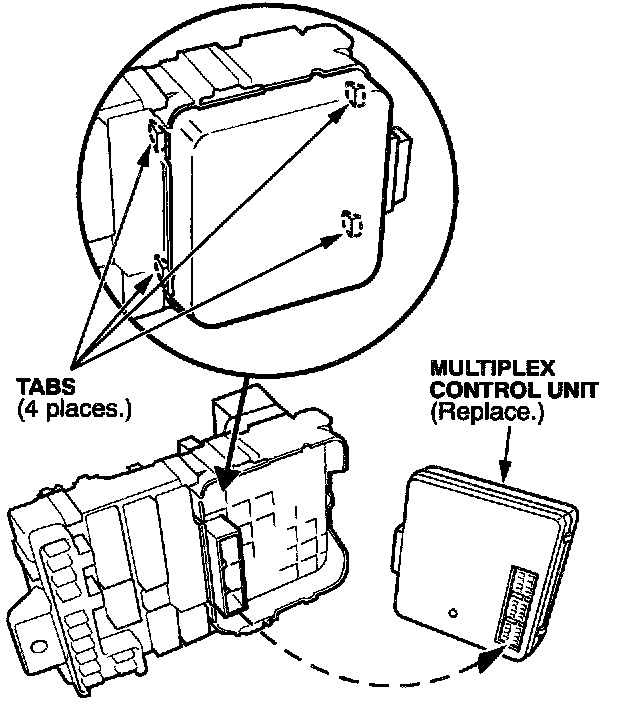 TABS
(4 places.)

MULTIPLEX
CONTROL UNIT
(Replace.)