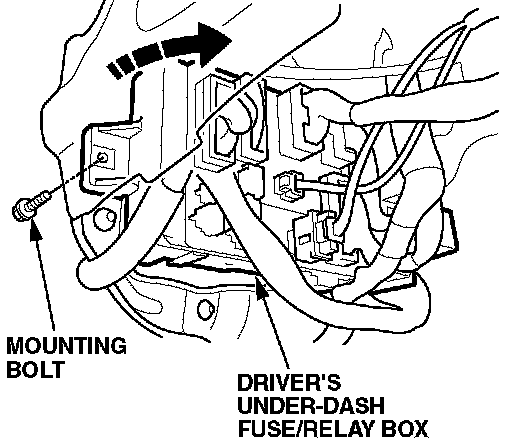 MOUNTING BOLT

DRIVER'S UNDER-DASH FUSE/RELAY BOX