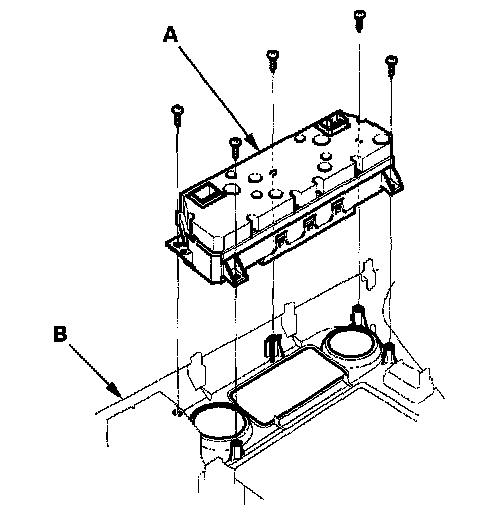 A

B