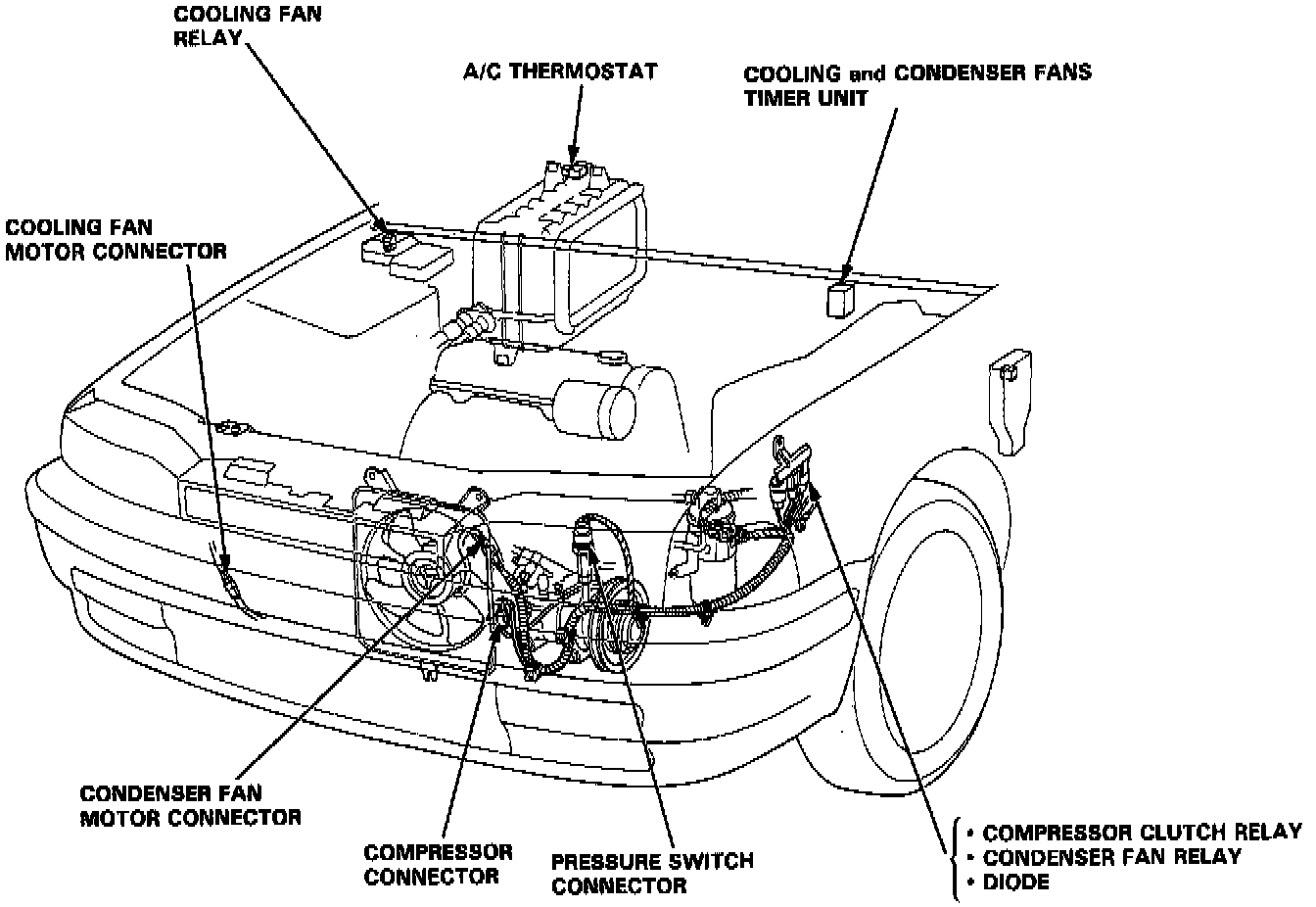 COOLING FAN RELAY

A/C THERMOSTAT

COOLING and CONDENSER FANS TIMER UNIT

COOLING FAN MOTOR CONNECTOR

CONDENSER FAN MOTOR CONNECTOR

COMPRESSOR CONNECTOR

PRESSURE SWITCH CONNECTOR

• COMPRESSOR CLUTCH RELAY
• CONDENSER FAN RELAY
• DIODE