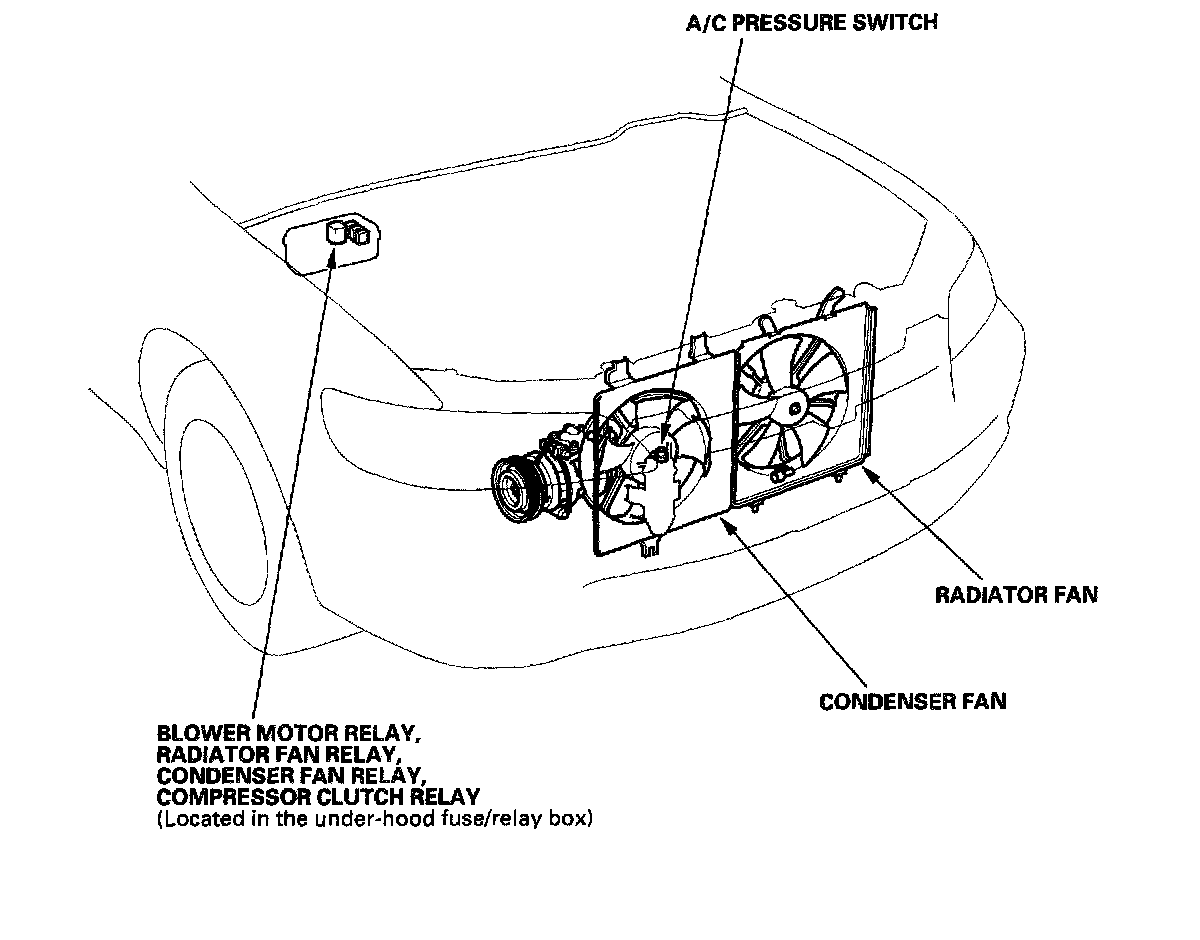 A/C PRESSURE SWITCH

RADIATOR FAN

CONDENSER FAN

BLOWER MOTOR RELAY,
RADIATOR FAN RELAY,
CONDENSER FAN RELAY,
COMPRESSOR CLUTCH RELAY
(Located in the under-hood fuse/relay box)