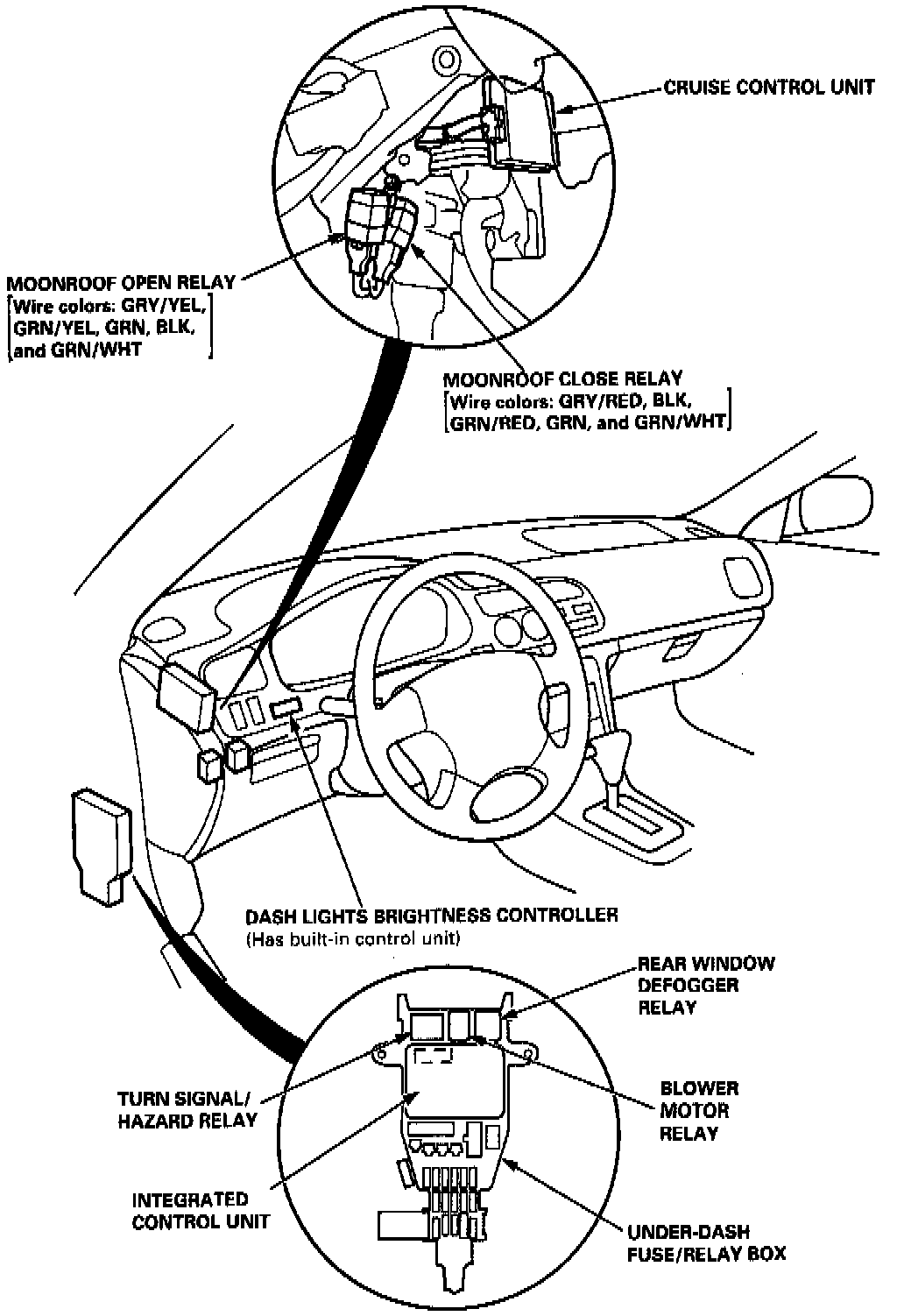 CRUISE CONTROL UNIT

MOONROOF OPEN RELAY
[Wire colors: GRY/YEL, GRN/YEL, GRN, BLK, and GRN/WHT]

MOONROOF CLOSE RELAY
[Wire colors: GRY/RED, BLK, GRN/RED, GRN, and GRN/WHT]

DASH LIGHTS BRIGHTNESS CONTROLLER
(Has built-in control unit)

REAR WINDOW DEFOGGER RELAY

TURN SIGNAL/ HAZARD RELAY

BLOWER MOTOR RELAY

INTEGRATED CONTROL UNIT

UNDER-DASH FUSE/RELAY BOX