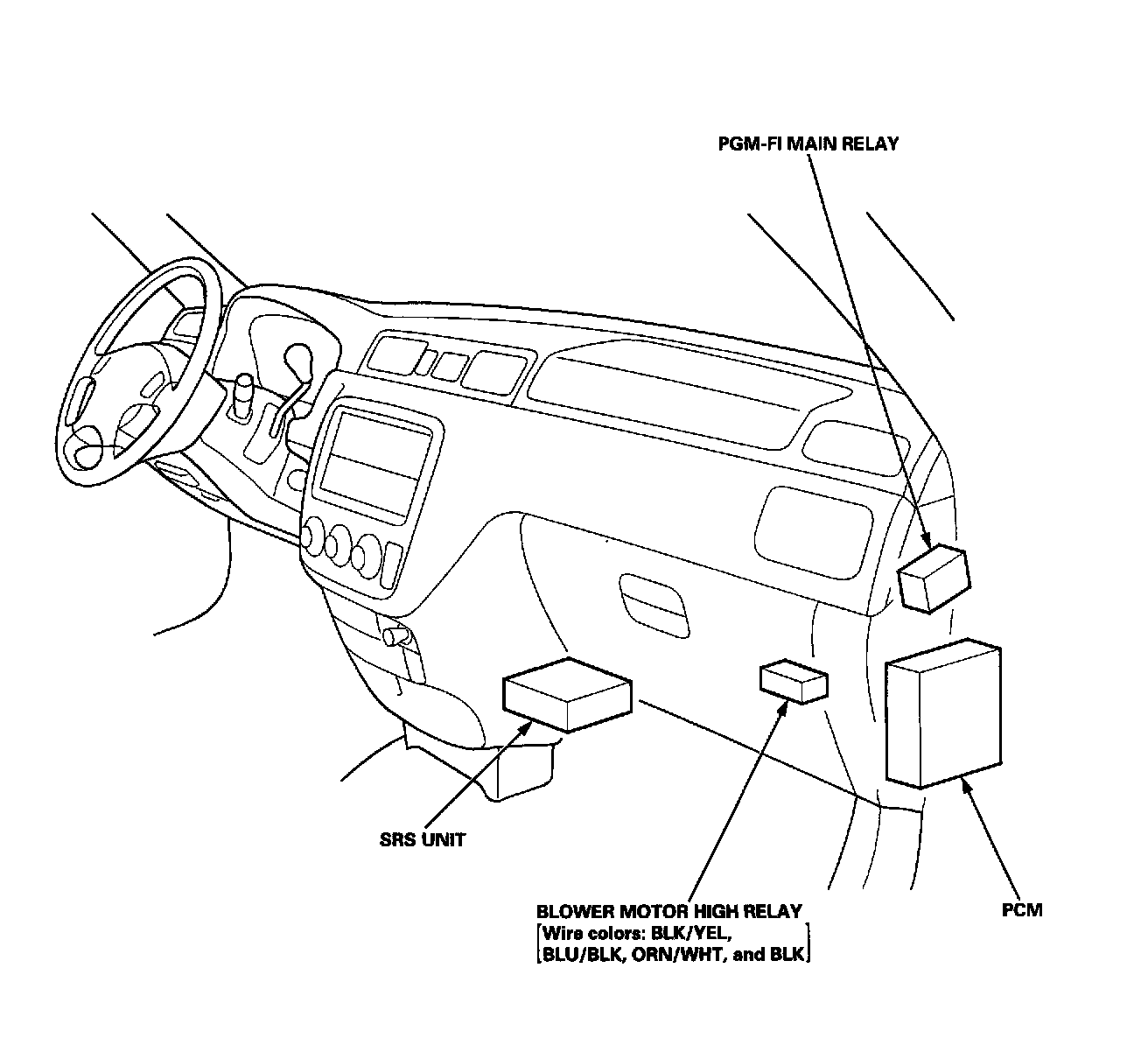 PGM-FI MAIN RELAY

SRS UNIT

BLOWER MOTOR HIGH RELAY
[Wire colors: BLK/YEL, BLU/BLK, ORN/WHT, and BLK]

PCM