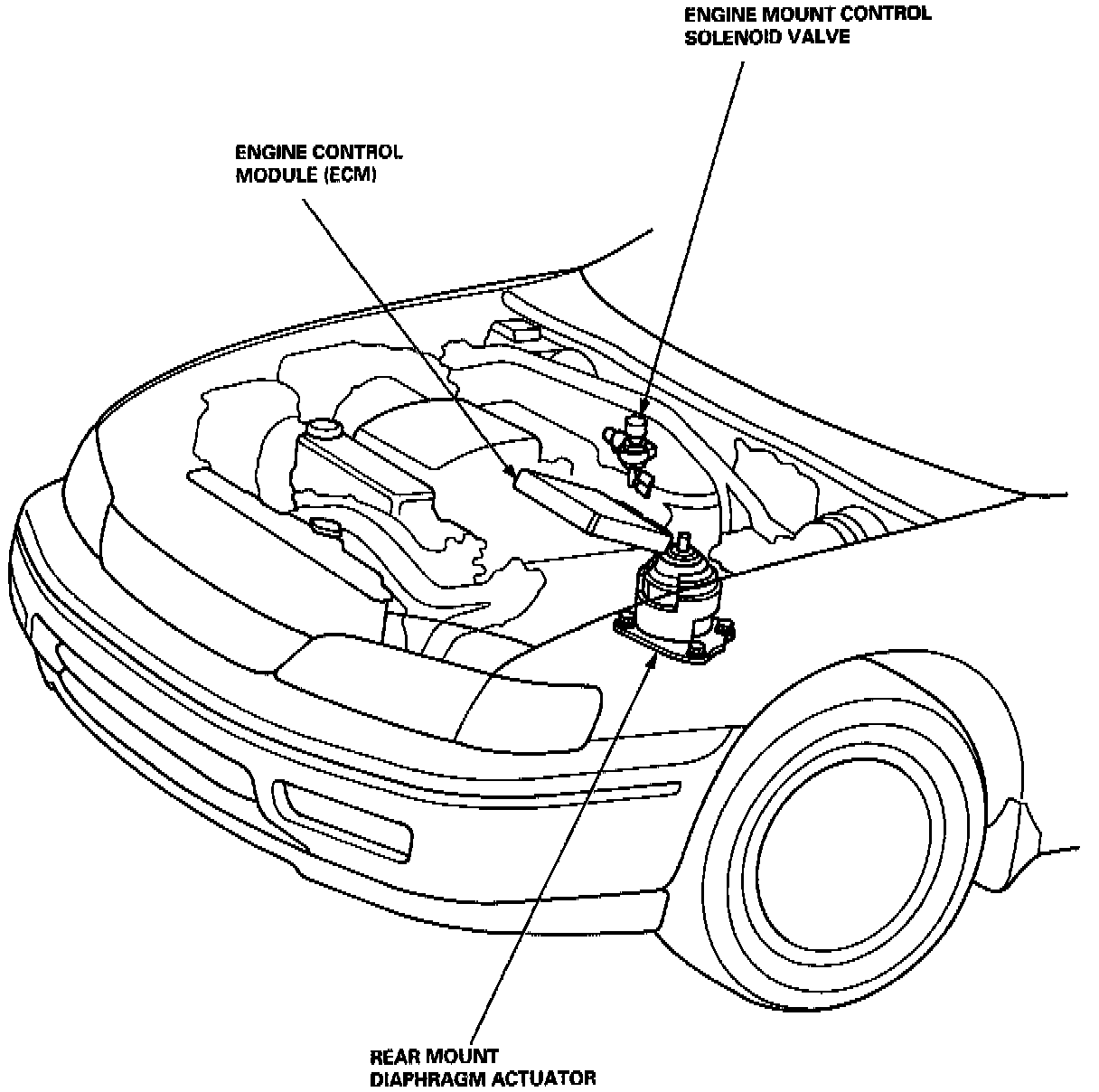 ENGINE MOUNT CONTROL SOLENOID VALVE

ENGINE CONTROL MODULE (ECM)

REAR MOUNT DIAPHRAGM ACTUATOR