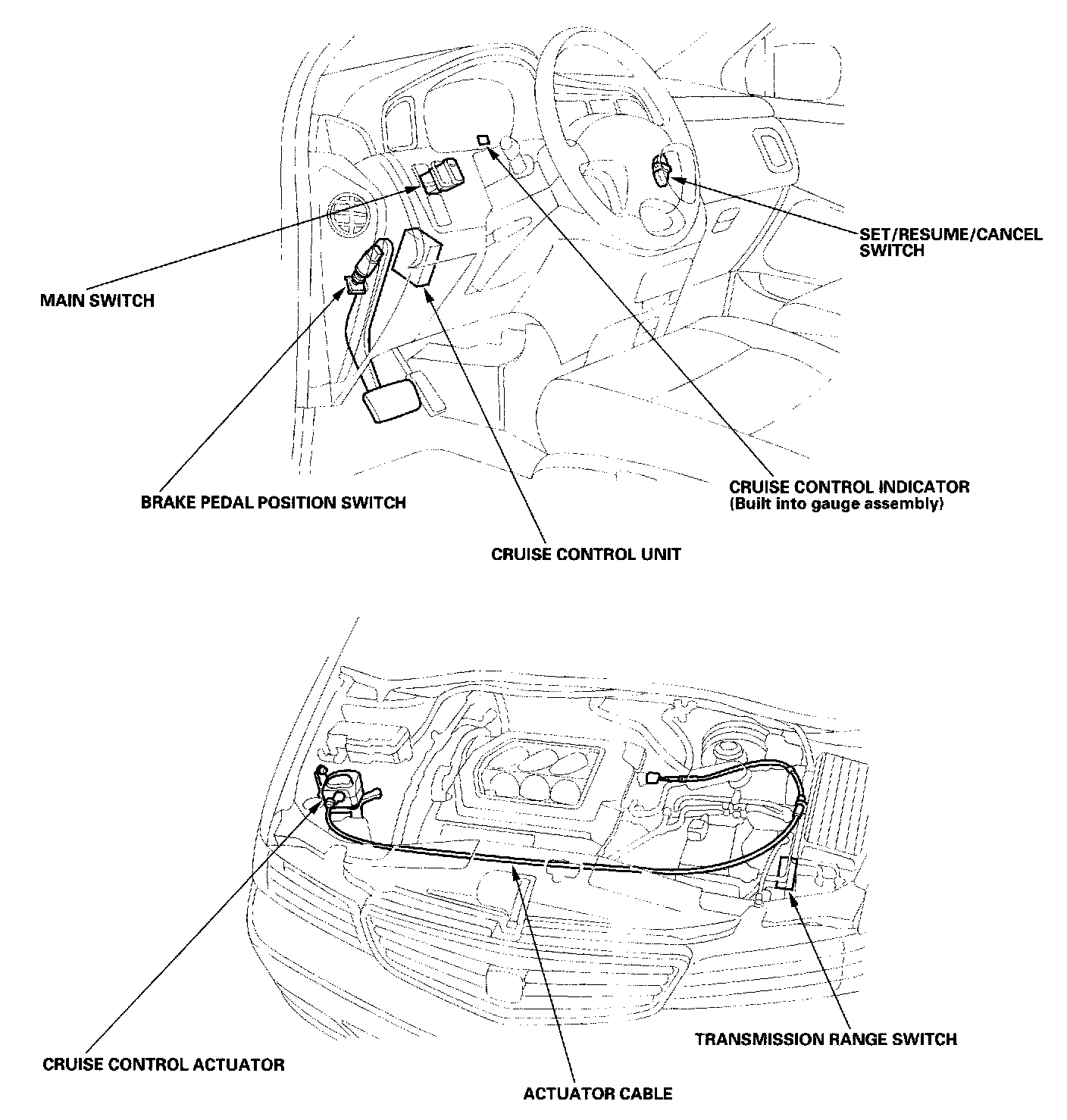 SET/RESUME/CANCEL SWITCH

MAIN SWITCH

BRAKE PEDAL POSITION SWITCH

CRUISE CONTROL INDICATOR
(Built into gauge assembly)

CRUISE CONTROL UNIT

CRUISE CONTROL ACTUATOR

TRANSMISSION RANGE SWITCH

ACTUATOR CABLE